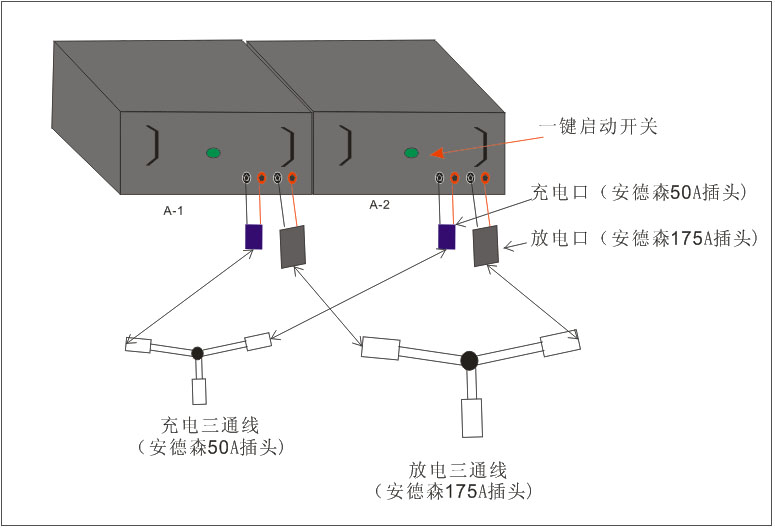 一键启动开关

A-1

A-2

充电口（安德森50A插头）

放电口（安德森175A插头）

充电三通线
（安德森50A插头）

放电三通线
（安德森175A插头）